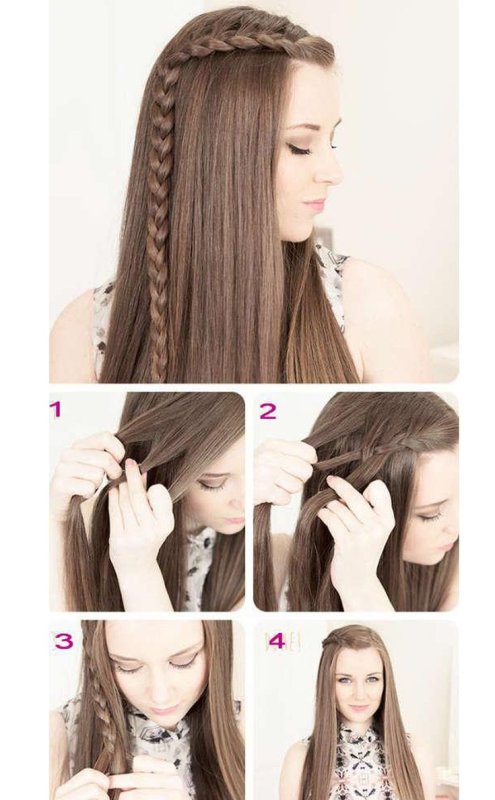 1

2

3

4